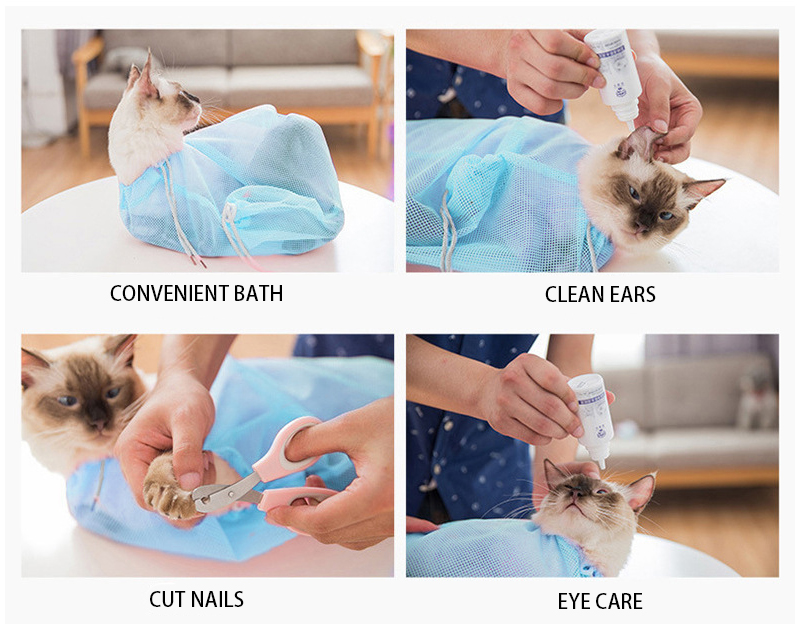 CONVENIENT BATH

CLEAN EARS

CUT NAILS

EYE CARE