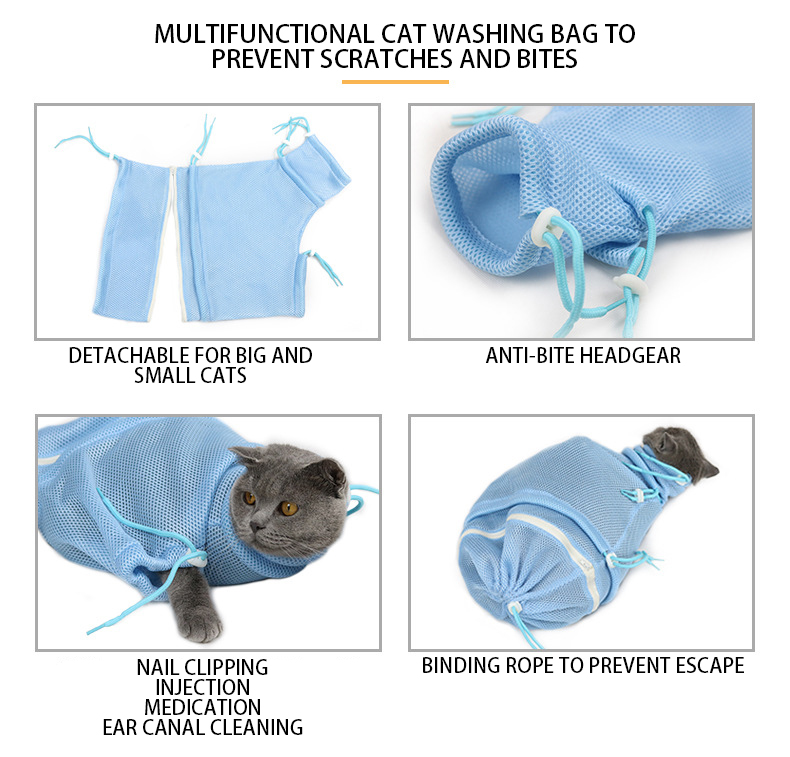 MULTIFUNCTIONAL CAT WASHING BAG TO PREVENT SCRATCHES AND BITES

DETACHABLE FOR BIG AND SMALL CATS

ANTI-BITE HEADGEAR

NAIL CLIPPING
INJECTION
MEDICATION
EAR CANAL CLEANING

BINDING ROPE TO PREVENT ESCAPE