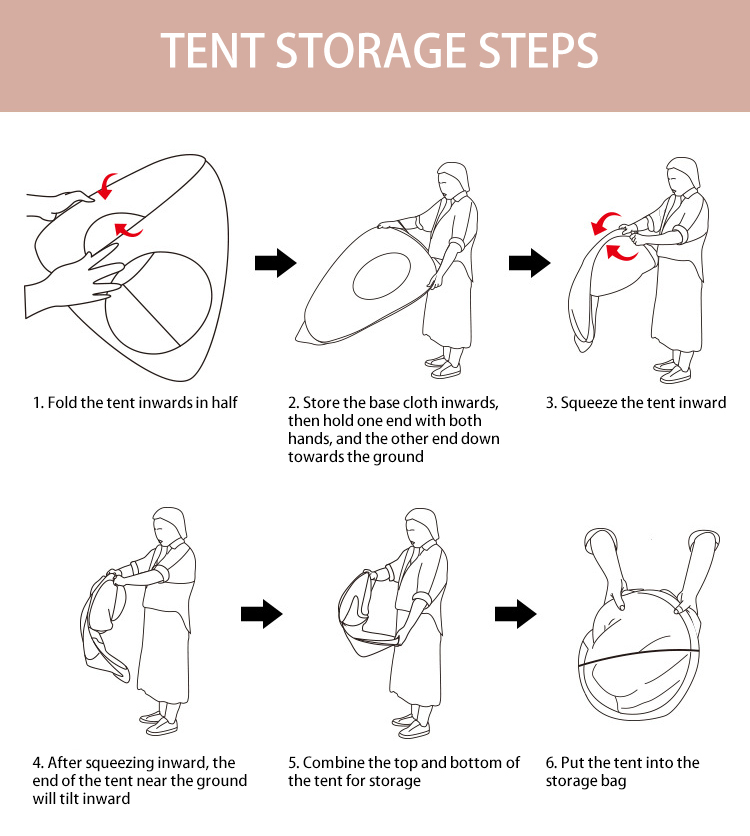 TENT STORAGE STEPS

1. Fold the tent inwards in half

2. Store the base cloth inwards, then hold one end with both hands, and the other end down towards the ground

3. Squeeze the tent inward

4. After squeezing inward, the end of the tent near the ground will tilt inward

5. Combine the top and bottom of the tent for storage

6. Put the tent into the storage bag