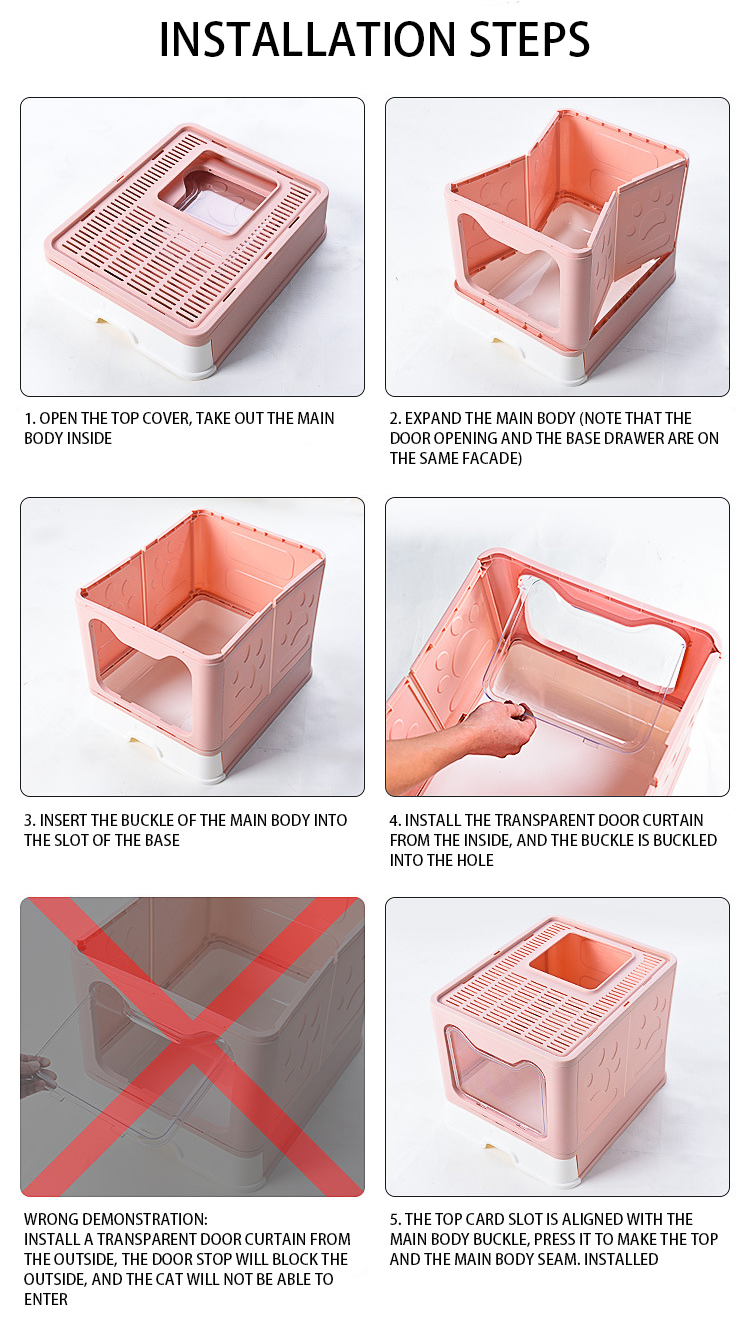 INSTALLATION STEPS

1. OPEN THE TOP COVER, TAKE OUT THE MAIN BODY INSIDE

2. EXPAND THE MAIN BODY (NOTE THAT THE DOOR OPENING AND THE BASE DRAWER ARE ON THE SAME FACADE)

3. INSERT THE BUCKLE OF THE MAIN BODY INTO THE SLOT OF THE BASE

4. INSTALL THE TRANSPARENT DOOR CURTAIN FROM THE INSIDE, AND THE BUCKLE IS BUCKLED INTO THE HOLE

WRONG DEMONSTRATION:
INSTALL A TRANSPARENT DOOR CURTAIN FROM THE OUTSIDE, THE DOOR STOP WILL BLOCK THE OUTSIDE, AND THE CAT WILL NOT BE ABLE TO ENTER

5. THE TOP CARD SLOT IS ALIGNED WITH THE MAIN BODY BUCKLE, PRESS IT TO MAKE THE TOP AND THE MAIN BODY SEAM. INSTALLED