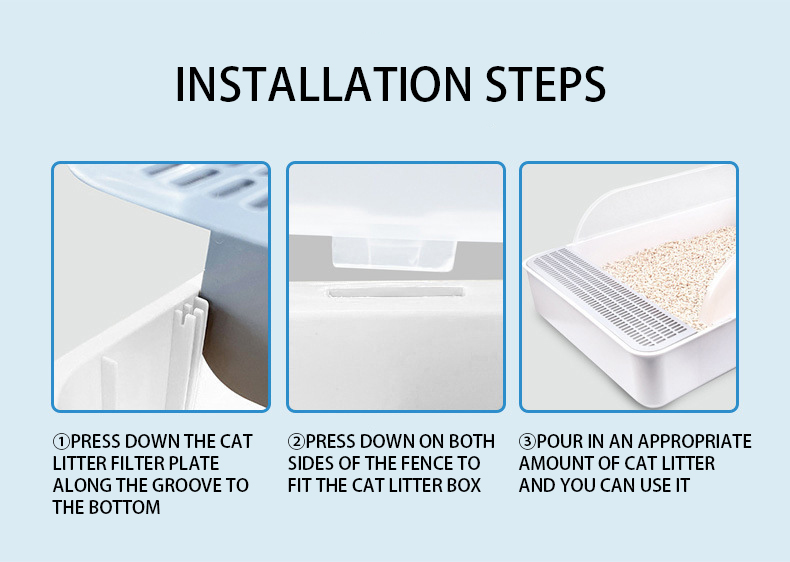 INSTALLATION STEPS

①PRESS DOWN THE CAT LITTER FILTER PLATE ALONG THE GROOVE TO THE BOTTOM

②PRESS DOWN ON BOTH SIDES OF THE FENCE TO FIT THE CAT LITTER BOX

③POUR IN AN APPROPRIATE AMOUNT OF CAT LITTER AND YOU CAN USE IT