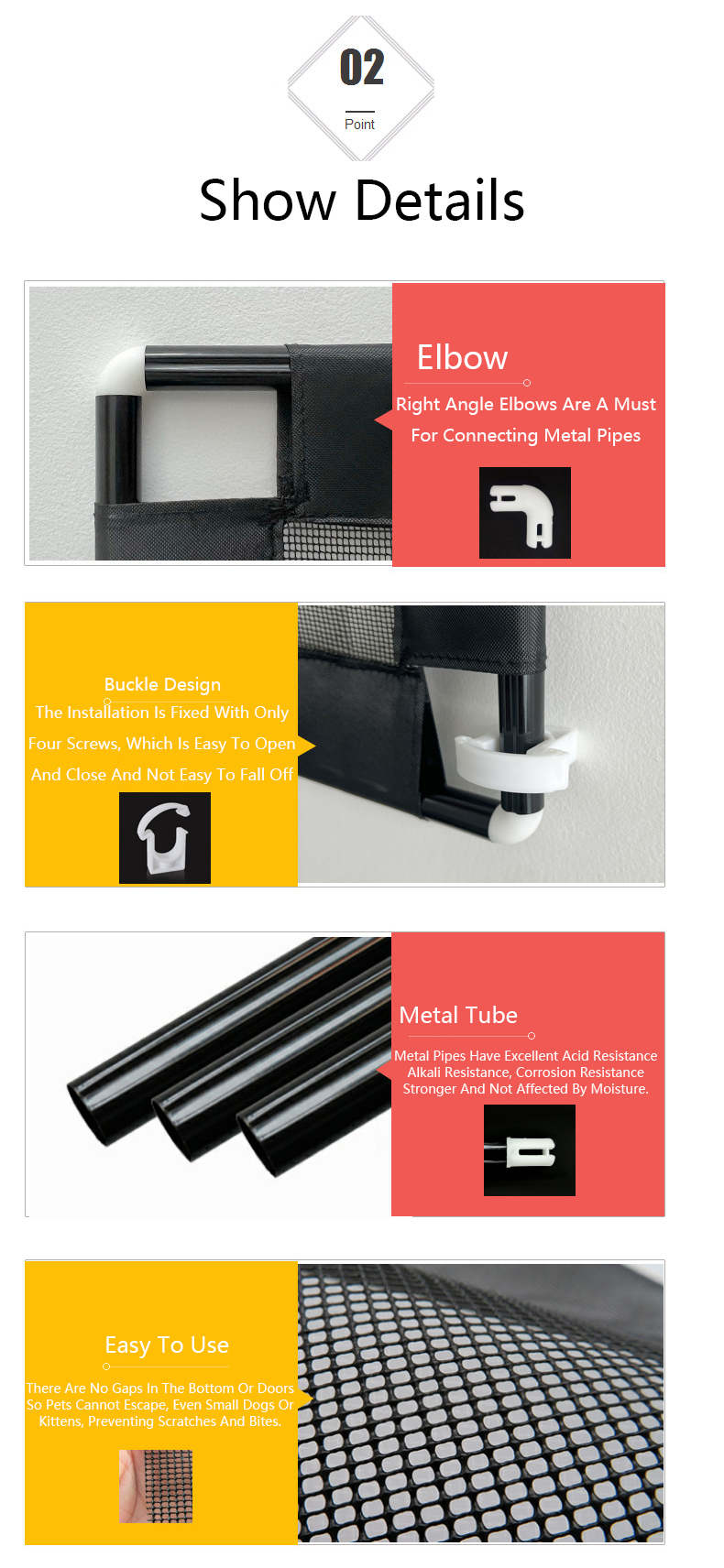 02
Point

Show Details

Elbow
Right Angle Elbows Are A Must For Connecting Metal Pipes

Buckle Design
The Installation Is Fixed With Only Four Screws, Which Is Easy To Open And Close And Not Easy To Fall Off

Metal Tube
Metal Pipes Have Excellent Acid Resistance Alkali Resistance, Corrosion Resistance Stronger And Not Affected By Moisture.

Easy To Use
There Are No Gaps In The Bottom Or Doors So Pets Cannot Escape, Even Small Dogs Or Kittens, Preventing Scratches And Bites.