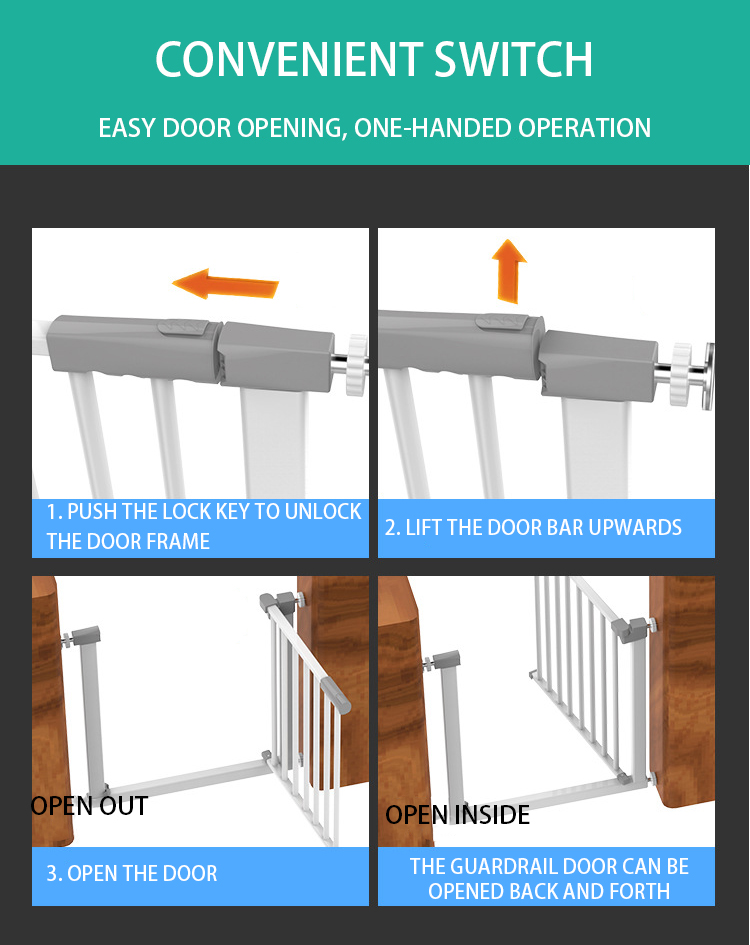 CONVENIENT SWITCH

EASY DOOR OPENING, ONE-HANDED OPERATION

1. PUSH THE LOCK KEY TO UNLOCK THE DOOR FRAME

2. LIFT THE DOOR BAR UPWARDS

OPEN OUT

3. OPEN THE DOOR

OPEN INSIDE

THE GUARDRAIL DOOR CAN BE OPENED BACK AND FORTH