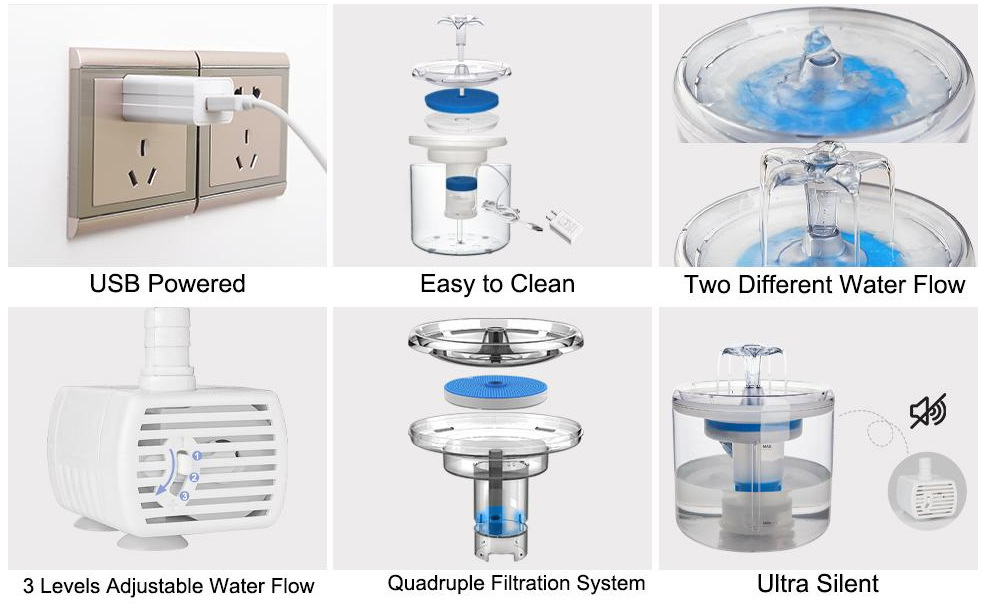 USB Powered

Easy to Clean

Two Different Water Flow

1
2
3

3 Levels Adjustable Water Flow

Quadruple Filtration System

MAX

MIN

Ultra Silent