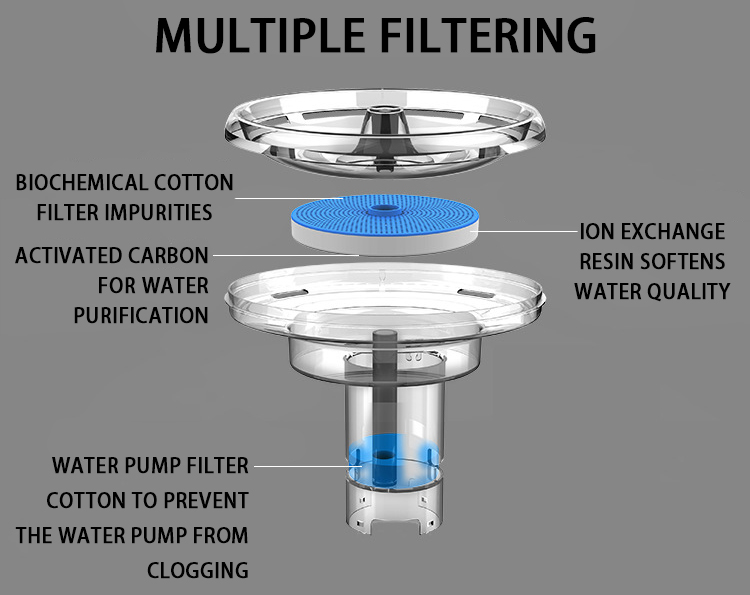 MULTIPLE FILTERING

BIOCHEMICAL COTTON FILTER IMPURITIES

ACTIVATED CARBON FOR WATER PURIFICATION

ION EXCHANGE RESIN SOFTENS WATER QUALITY

WATER PUMP FILTER COTTON TO PREVENT THE WATER PUMP FROM CLOGGING