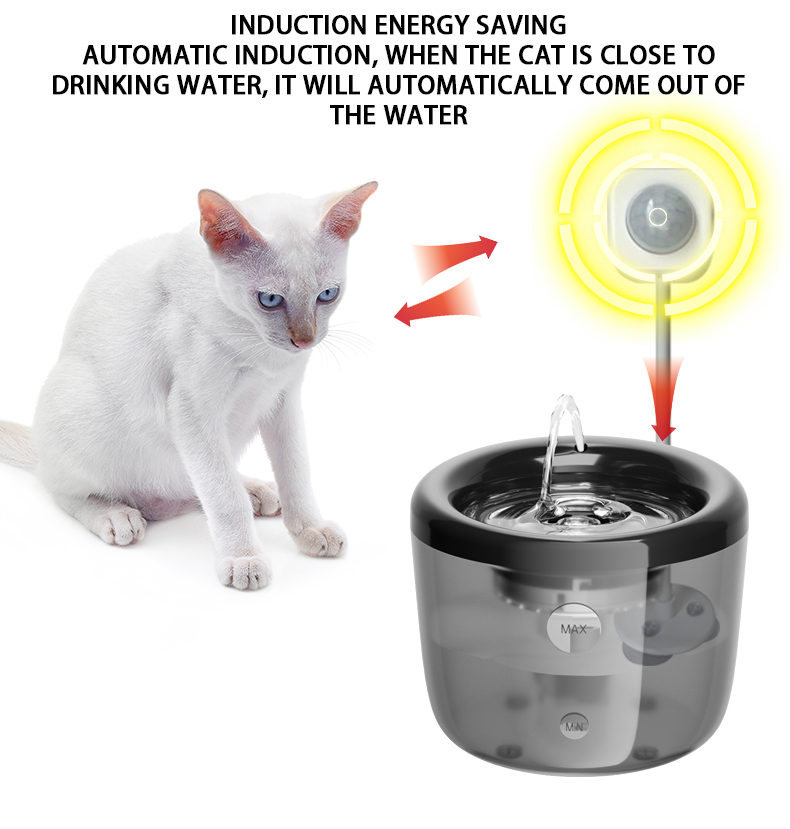 INDUCTION ENERGY SAVING
AUTOMATIC INDUCTION, WHEN THE CAT IS CLOSE TO DRINKING WATER, IT WILL AUTOMATICALLY COME OUT OF THE WATER

MAX

MIN