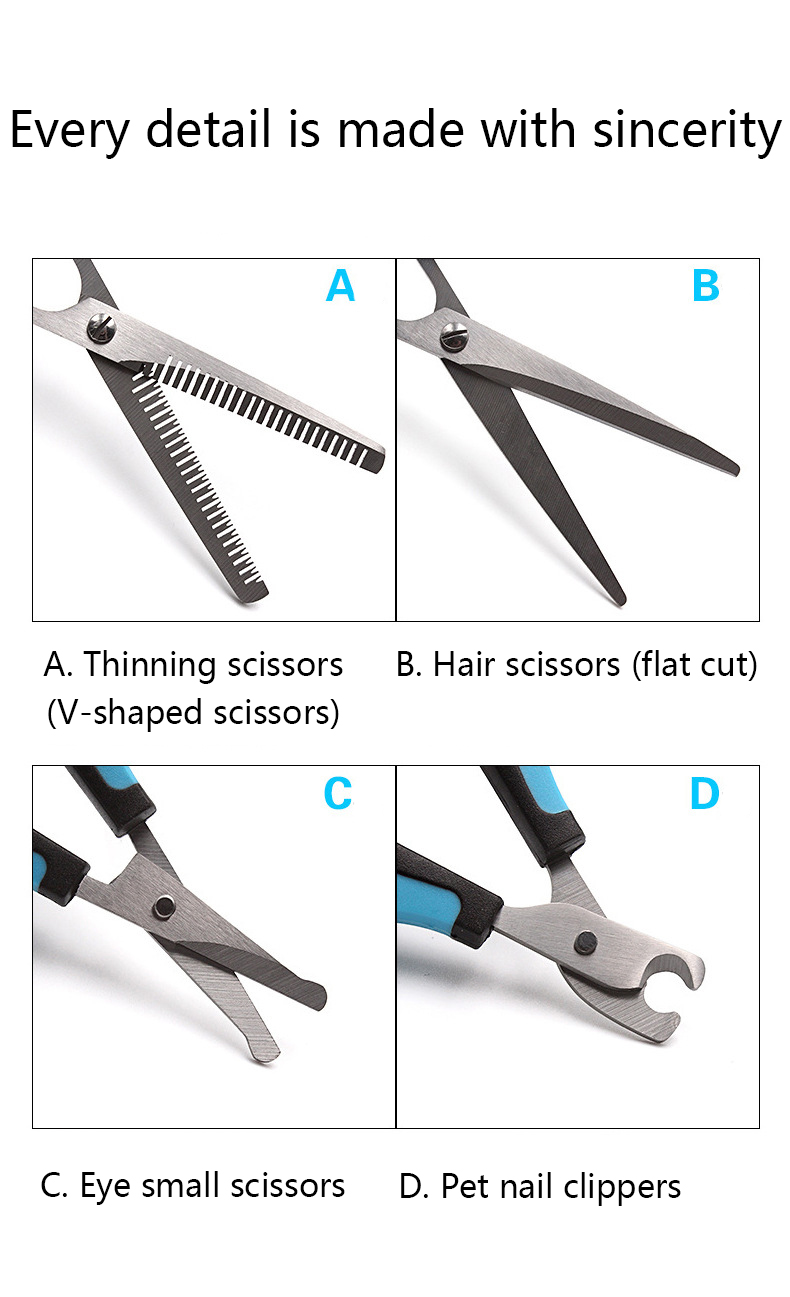 Every detail is made with sincerity

A

B

A. Thinning scissors (V-shaped scissors)

B. Hair scissors (flat cut)

C

D

C. Eye small scissors

D. Pet nail clippers